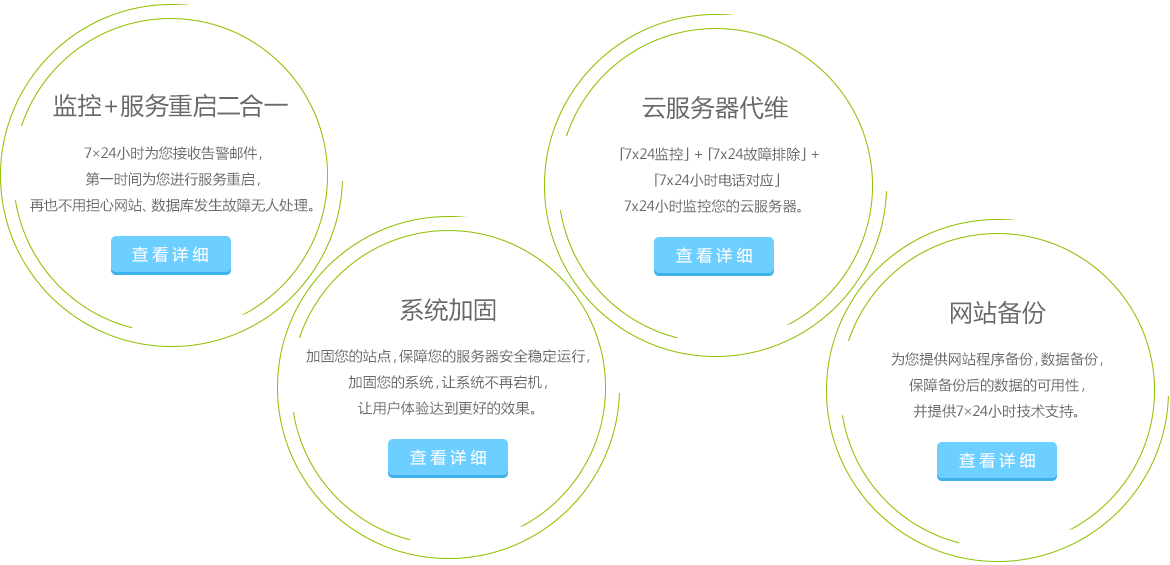 监控+服务重启二合一

7×24小时为您接收告警邮件，
第一时间为您进行服务重启，
再也不用担心网站、数据库发生故障无人处理。

查看详细

系统加固

加固您的站点，保障您的服务器安全稳定运行，
加固您的系统，让系统不再宕机，
让用户体验达到更好的效果。

查看详细

云服务器代维

「7x24监控」+「7x24故障排除」+
「7x24小时电话对应」
7x24小时监控您的云服务器。

查看详细

网站备份

为您提供网站程序备份，数据备份，
保障备份后的数据的可用性，
并提供7×24小时技术支持。

查看详细